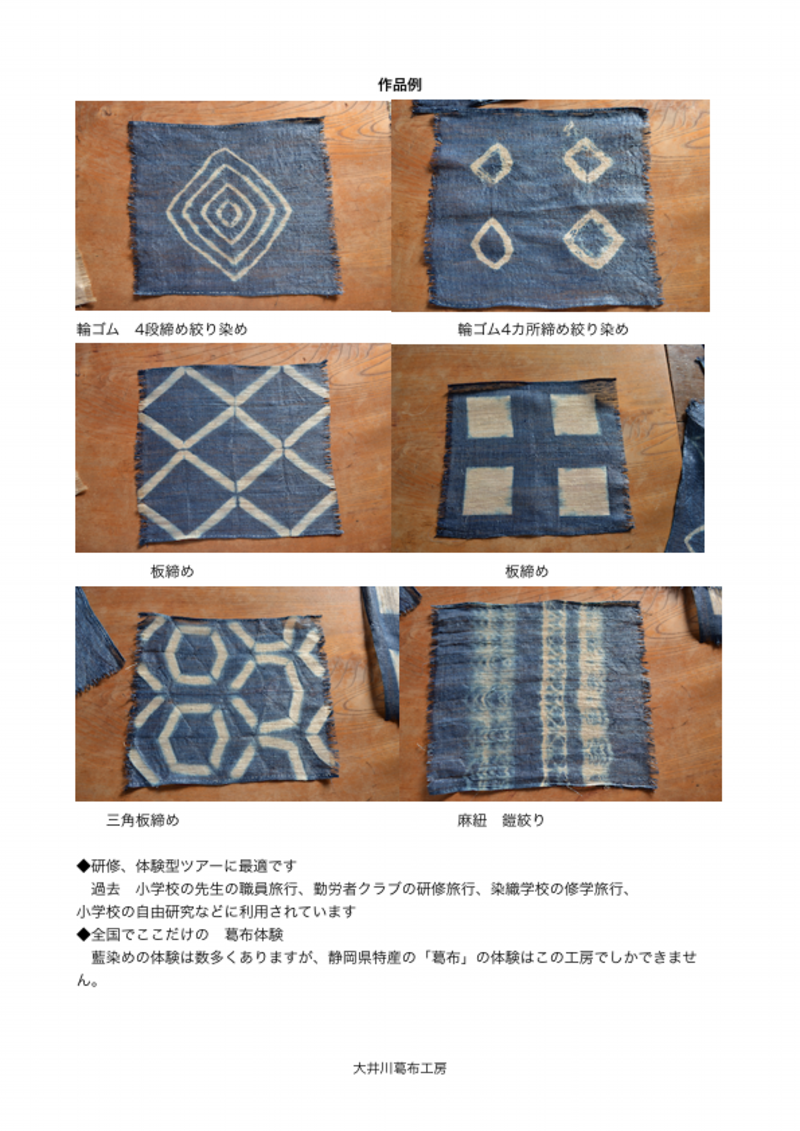 作品例

輪ゴム　4段締め絞り染め

輪ゴム4カ所締め絞り染め

板締め

板締め

三角板締め

麻紐　鎧絞り

◆研修、体験型ツアーに最適です
　過去　小学校の先生の職員旅行、勤労者クラブの研修旅行、染織学校の修学旅行、小学校の自由研究などに利用されています
◆全国でここだけの　葛布体験
　藍染めの体験は数多くありますが、静岡県特産の「葛布」の体験はこの工房でしかできません。

大井川葛布工房