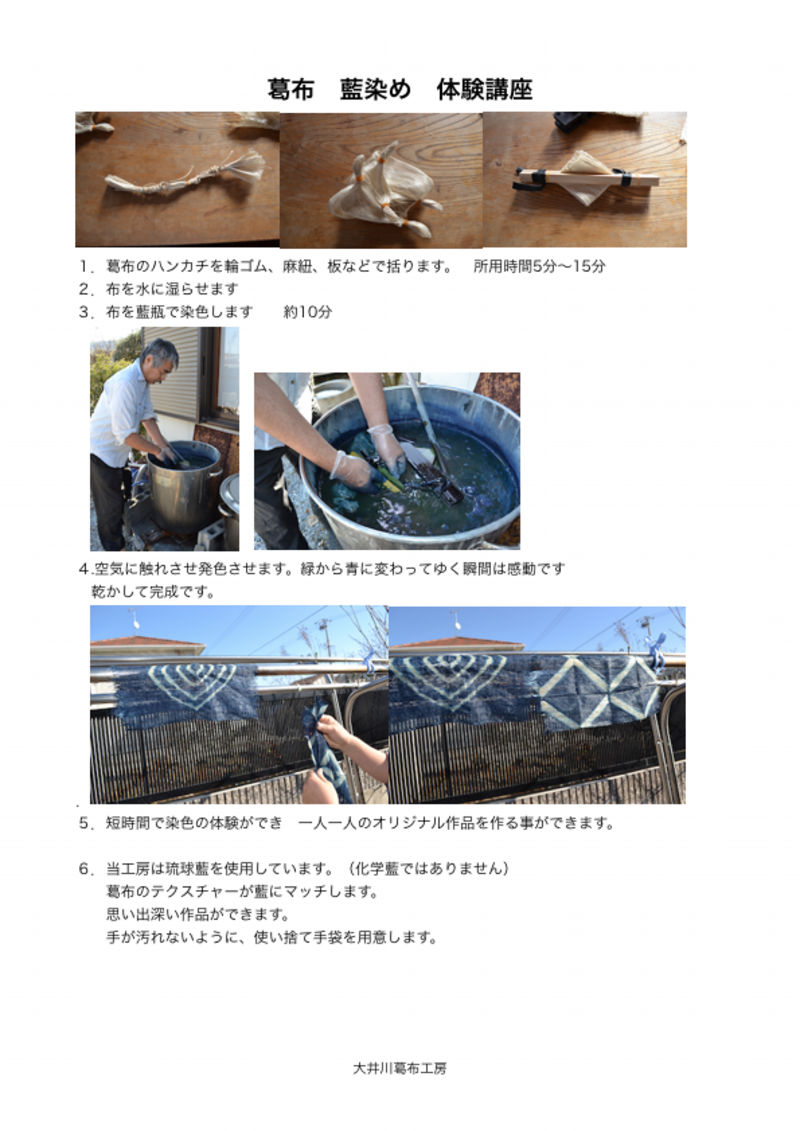 葛布　藍染め　体験講座

1．葛布のハンカチを輪ゴム、麻紐、板などで括ります。　所用時間5分〜15分
2．布を水に湿らせます
3．布を藍瓶で染色します　　約10分

4.空気に触れさせ発色させます。緑から青に変わってゆく瞬間は感動です
乾かして完成です。

5．短時間で染色の体験ができ　一人一人のオリジナル作品を作る事ができます。

6．当工房は琉球藍を使用しています。（化学藍ではありません）
葛布のテクスチャーが藍にマッチします。
思い出深い作品ができます。
手が汚れないように、使い捨て手袋を用意します。

大井川葛布工房